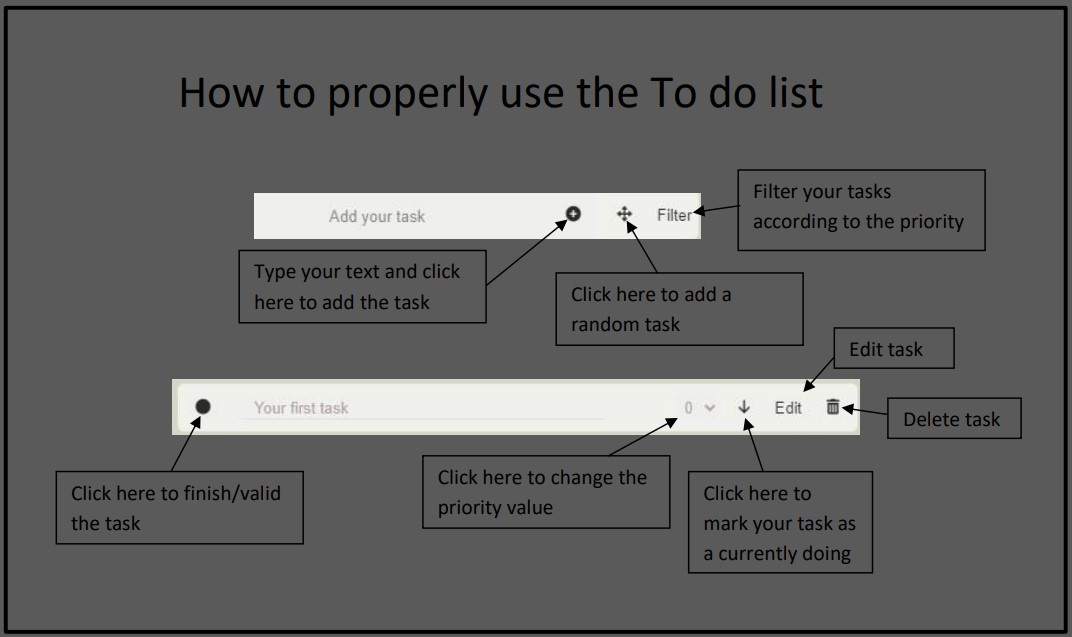 How to properly use the To do list

Add your task

Filter

Filter your tasks according to the priority

Type your text and click here to add the task

Click here to add a random task

Edit task

Your first task

0

Edit

Delete task

Click here to finish/valid the task

Click here to change the priority value

Click here to mark your task as a currently doing